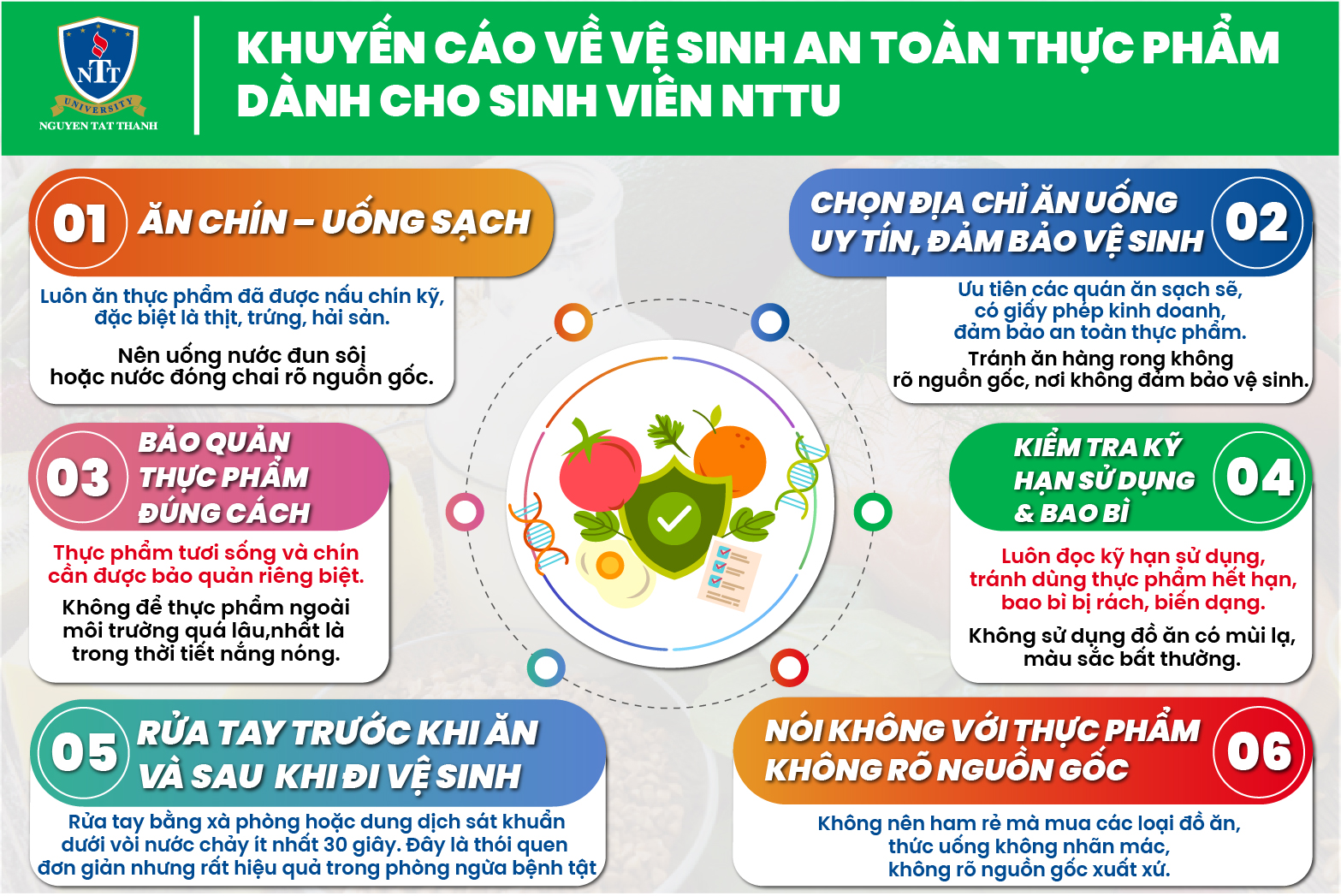 NTT
UNIVERSITY
NGUYEN TAT THANH

KHUYẾN CÁO VỀ VỆ SINH AN TOÀN THỰC PHẨM DÀNH CHO SINH VIÊN NTTU

01 ĂN CHÍN – UỐNG SẠCH

Luôn ăn thực phẩm đã được nấu chín kỹ, đặc biệt là thịt, trứng, hải sản.

Nên uống nước đun sôi hoặc nước đóng chai rõ nguồn gốc.

CHỌN ĐỊA CHỈ ĂN UỐNG UY TÍN, ĐẢM BẢO VỆ SINH 02

Ưu tiên các quán ăn sạch sẽ, có giấy phép kinh doanh, đảm bảo an toàn thực phẩm.

Tránh ăn hàng rong không rõ nguồn gốc, nơi không đảm bảo vệ sinh.

03 BẢO QUẢN THỰC PHẨM ĐÚNG CÁCH

Thực phẩm tươi sống và chín cần được bảo quản riêng biệt.

Không để thực phẩm ngoài môi trường quá lâu,nhất là trong thời tiết nắng nóng.

KIỂM TRA KỸ HẠN SỬ DỤNG & BAO BÌ 04

Luôn đọc kỹ hạn sử dụng, tránh dùng thực phẩm hết hạn, bao bì bị rách, biến dạng.

Không sử dụng đồ ăn có mùi lạ, màu sắc bất thường.

05 RỬA TAY TRƯỚC KHI ĂN VÀ SAU KHI ĐI VỆ SINH

Rửa tay bằng xà phòng hoặc dung dịch sát khuẩn dưới vòi nước chảy ít nhất 30 giây. Đây là thói quen đơn giản nhưng rất hiệu quả trong phòng ngừa bệnh tật

NÓI KHÔNG VỚI THỰC PHẨM KHÔNG RÕ NGUỒN GỐC 06

Không nên ham rẻ mà mua các loại đồ ăn, thức uống không nhãn mác, không rõ nguồn gốc xuất xứ.